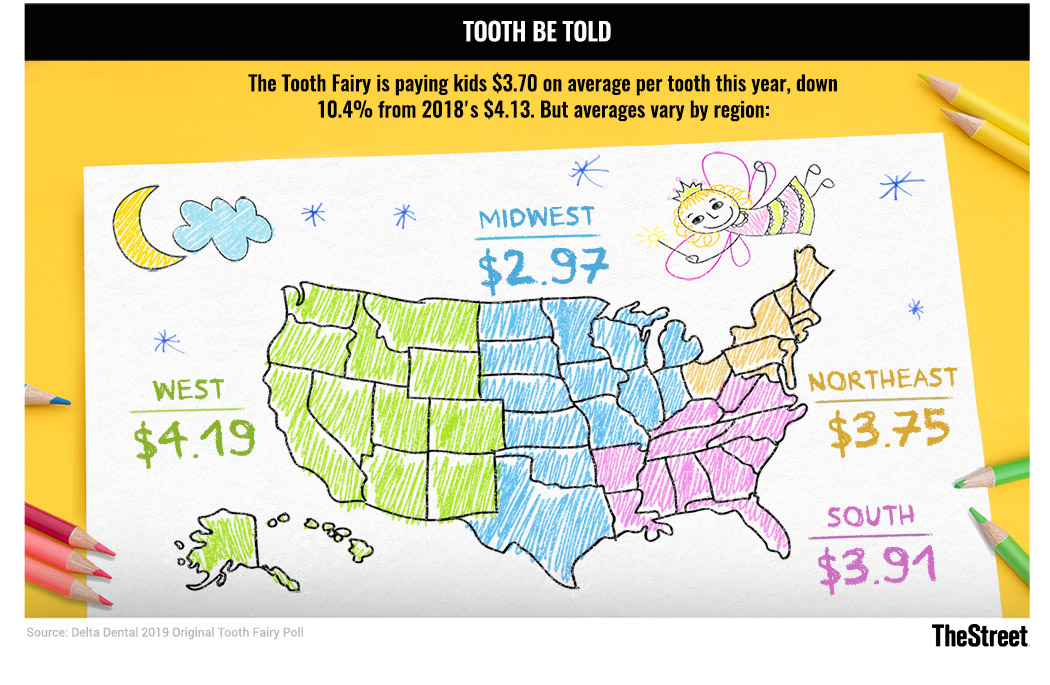 TOOTH BE TOLD

The Tooth Fairy is paying kids $3.70 on average per tooth this year, down 10.4% from 2018's $4.13. But averages vary by region:

MIDWEST
$2.97

WEST
$4.19

NORTHEAST
$3.75

SOUTH
$3.91

Source: Delta Dental 2019 Original Tooth Fairy Poll

TheStreet