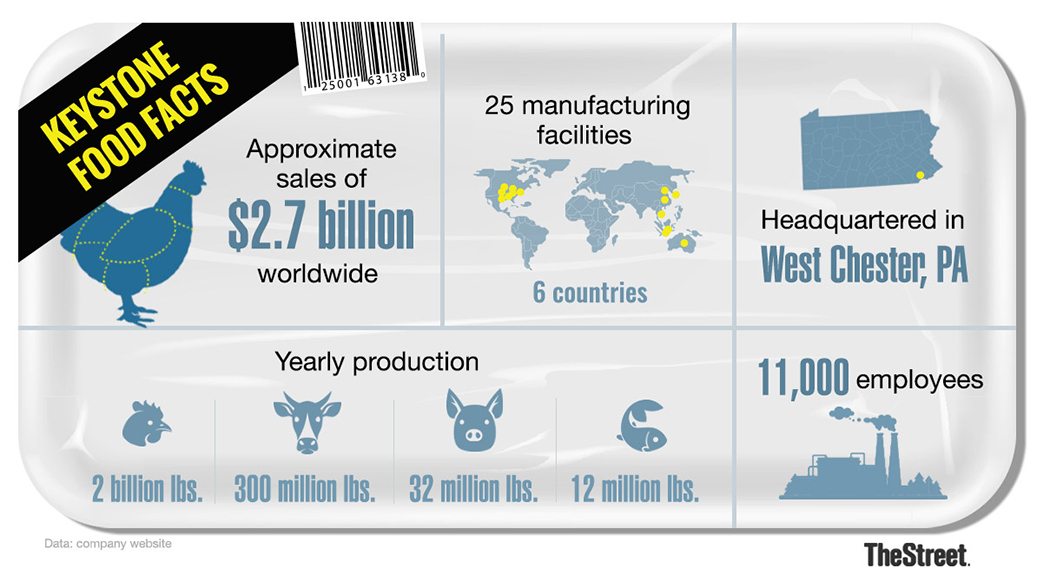 KEYSTONE FOOD FACTS

1 25001 63138 0

Approximate sales of $2.7 billion worldwide

25 manufacturing facilities

6 countries

Headquartered in West Chester, PA

Yearly production

2 billion lbs.

300 million lbs.

32 million lbs.

12 million lbs.

11,000 employees

Data: company website

TheStreet.