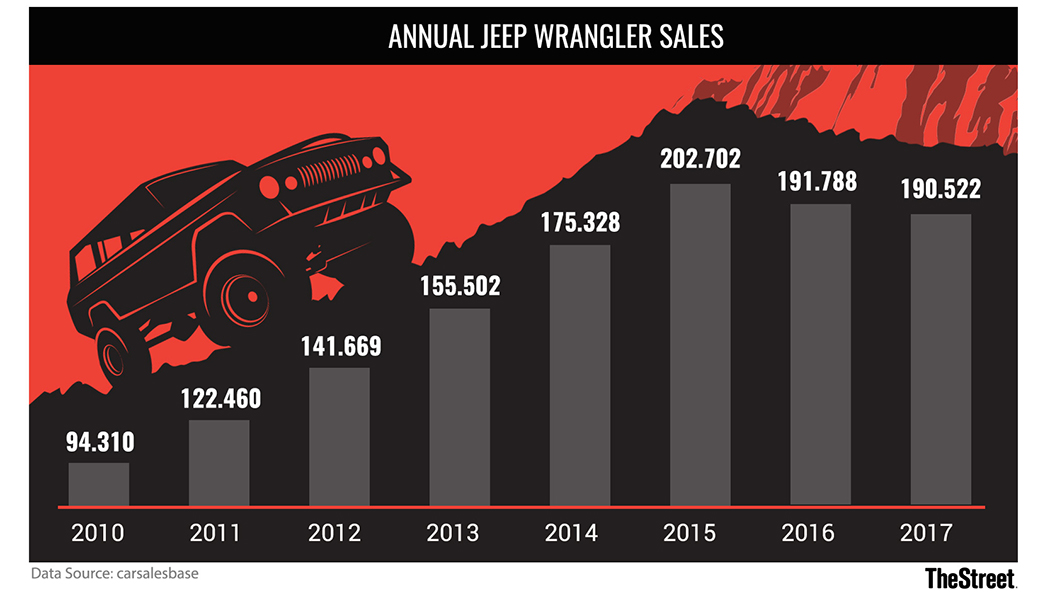 ANNUAL JEEP WRANGLER SALES

94.310
122.460
141.669
155.502
175.328
202.702
191.788
190.522

2010 2011 2012 2013 2014 2015 2016 2017

Data Source: carsalesbase

TheStreet